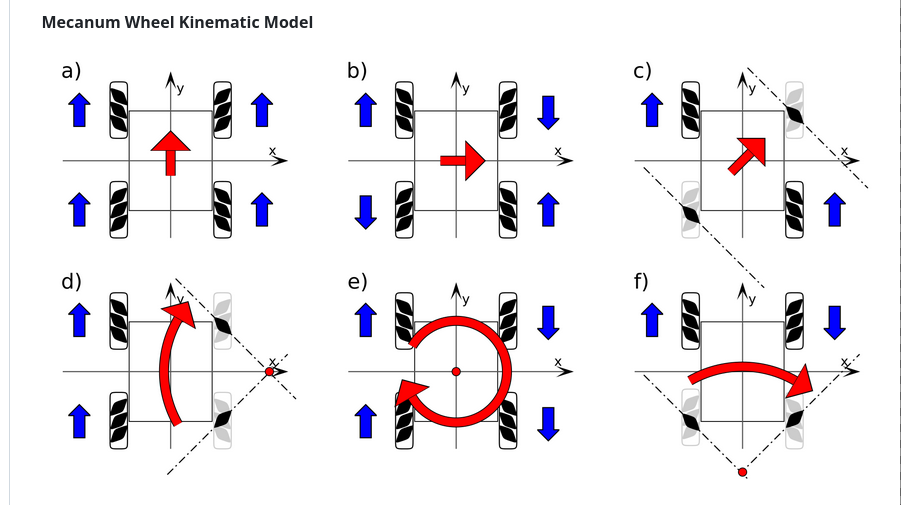 Mecanum Wheel Kinematic Model

a)
y
x

b)
y
x

c)
y
x

d)
y
x

e)
y
x

f)
y
x